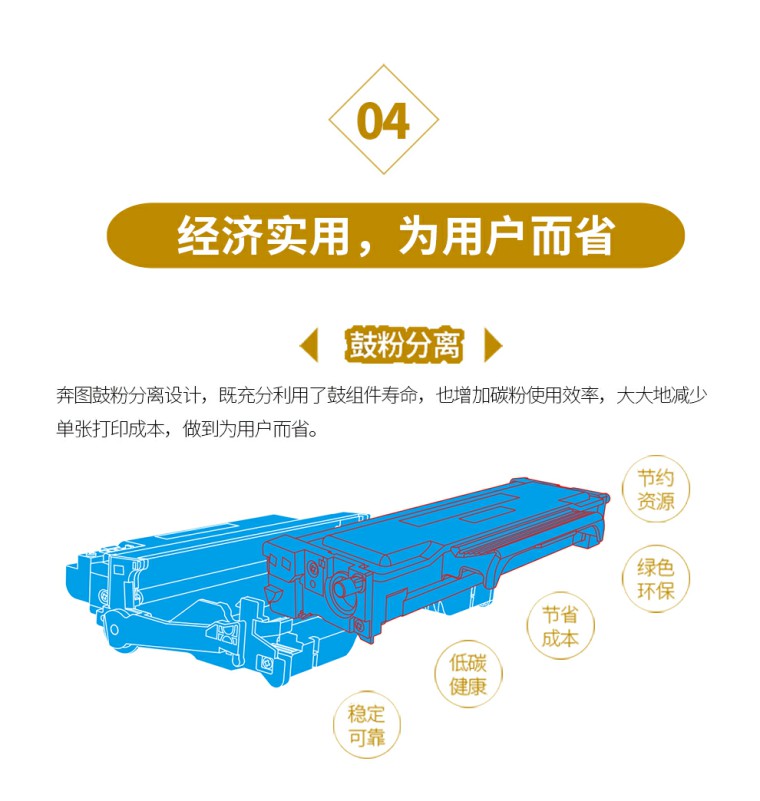 04

经济实用，为用户而省

鼓粉分离

奔图鼓粉分离设计，既充分利用了鼓组件寿命，也增加碳粉使用效率，大大地减少单张打印成本，做到为用户而省。

节约资源

绿色环保

节省成本

低碳健康

稳定可靠