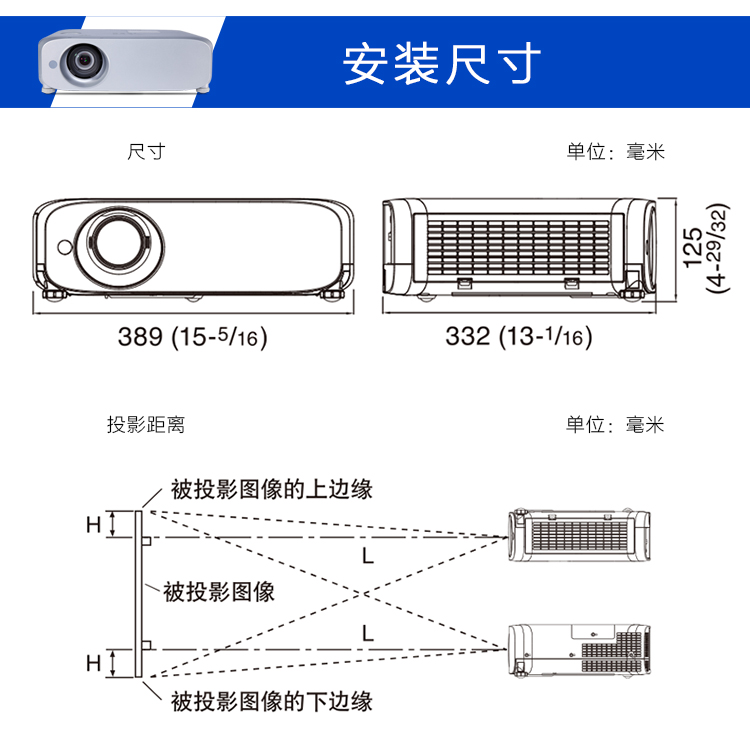 安装尺寸

尺寸

单位：毫米

389 (15-5/16)

332 (13-1/16)

125 (4-29/32)

投影距离

单位：毫米

被投影图像的上边缘

H

L

被投影图像

L

H

被投影图像的下边缘