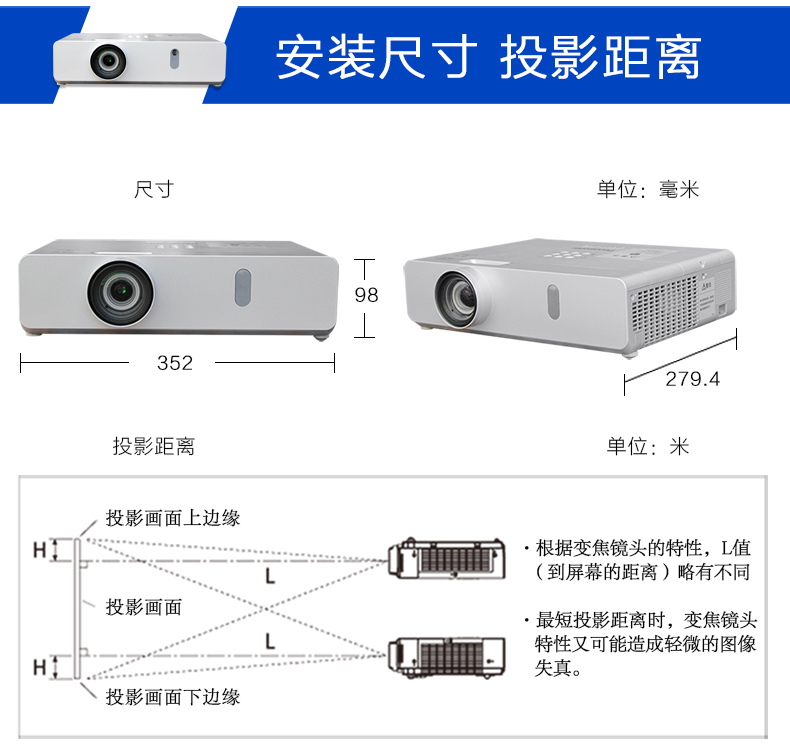 安装尺寸 投影距离

尺寸

单位：毫米

98

352

279.4

投影距离

单位：米

投影画面上边缘

H

L

投影画面

L

H

投影画面下边缘

· 根据变焦镜头的特性，L值（到屏幕的距离）略有不同

· 最短投影距离时，变焦镜头特性又可能造成轻微的图像失真。