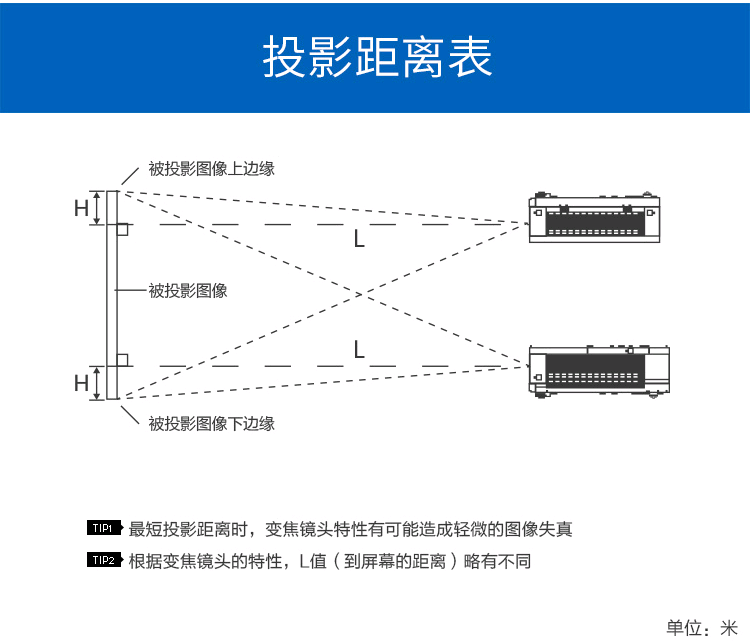 投影距离表

被投影图像上边缘

H

L

被投影图像

L

H

被投影图像下边缘

TIP1 最短投影距离时，变焦镜头特性有可能造成轻微的图像失真

TIP2 根据变焦镜头的特性，L值（到屏幕的距离）略有不同

单位：米