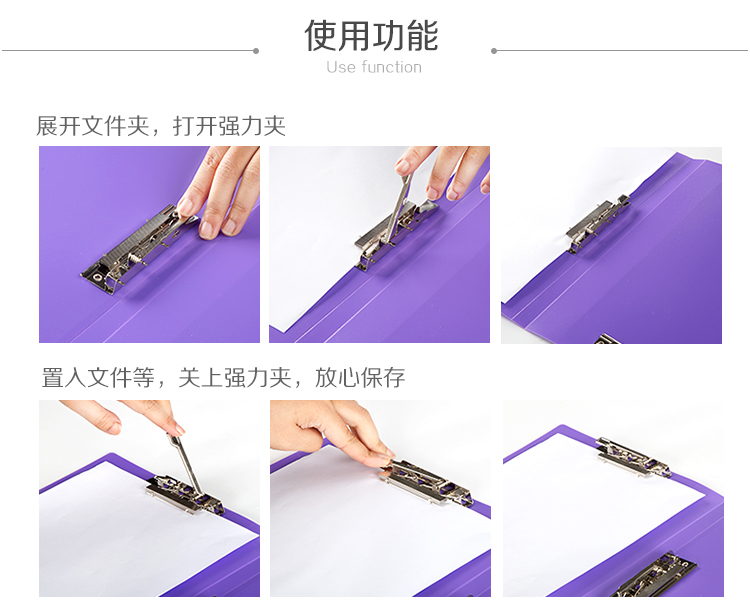 使用功能
Use function

展开文件夹，打开强力夹

置入文件等，关上强力夹，放心保存