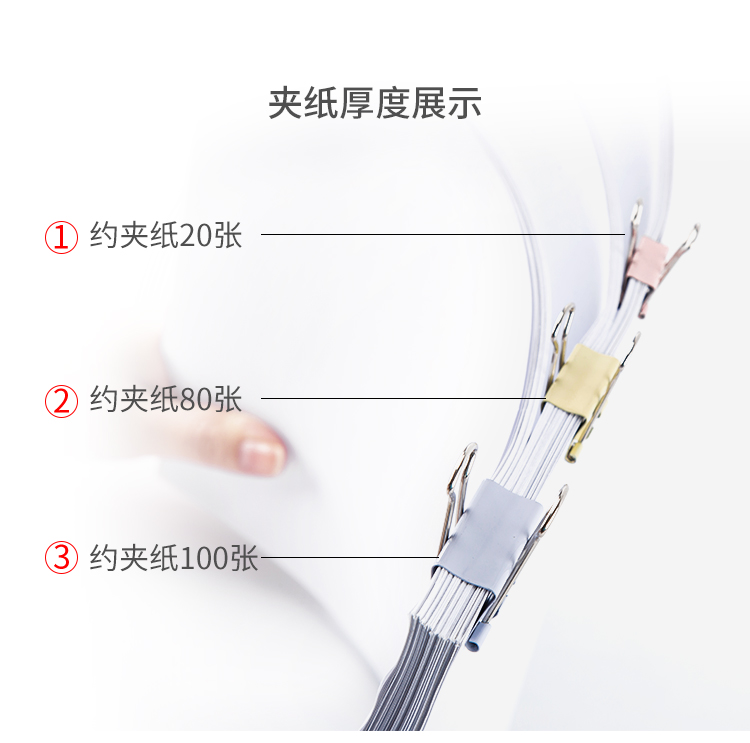 夹纸厚度展示

① 约夹纸20张

② 约夹纸80张

③ 约夹纸100张