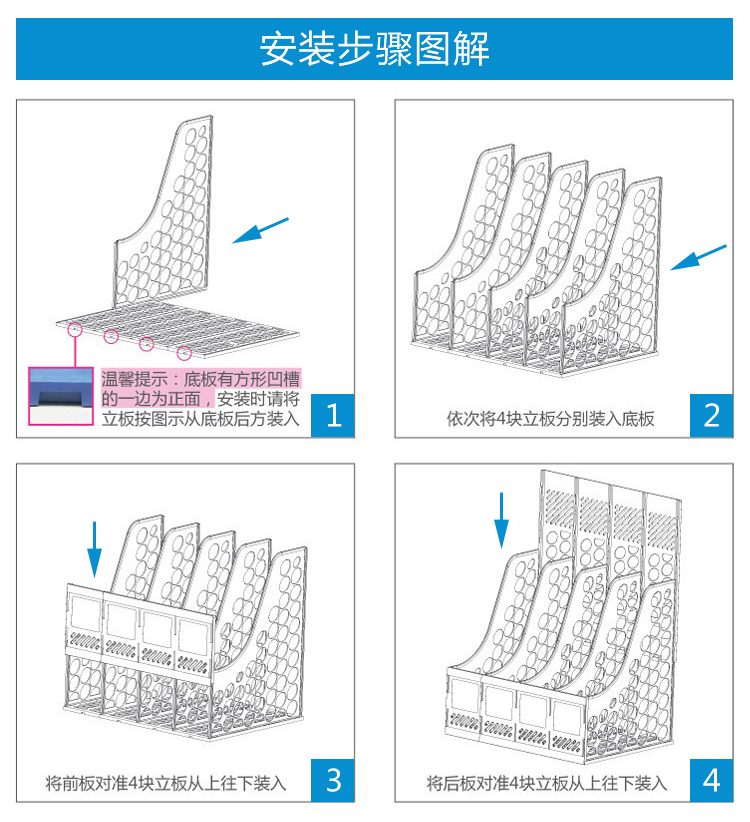 安装步骤图解

温馨提示：底板有方形凹槽的一边为正面，安装时请将立板按图示从底板后方装入

1

依次将4块立板分别装入底板

2

将前板对准4块立板从上往下装入

3

将后板对准4块立板从上往下装入

4