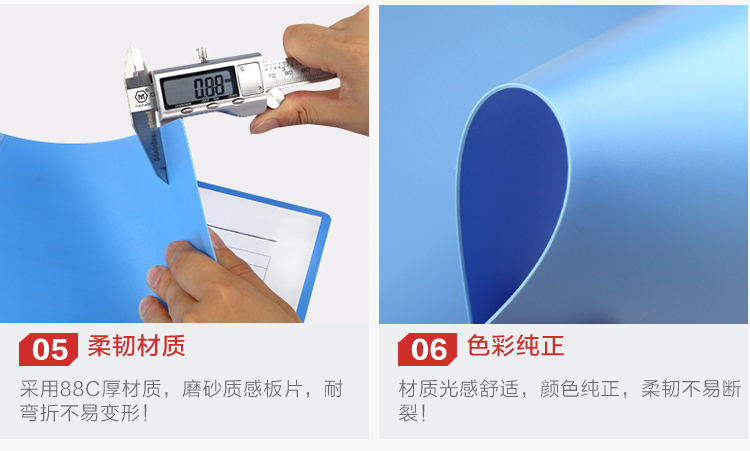 0.88

70 80

Stainless steel

05 柔韧材质

采用88C厚材质，磨砂质感板片，耐弯折不易变形！

06 色彩纯正

材质光感舒适，颜色纯正，柔韧不易断裂！