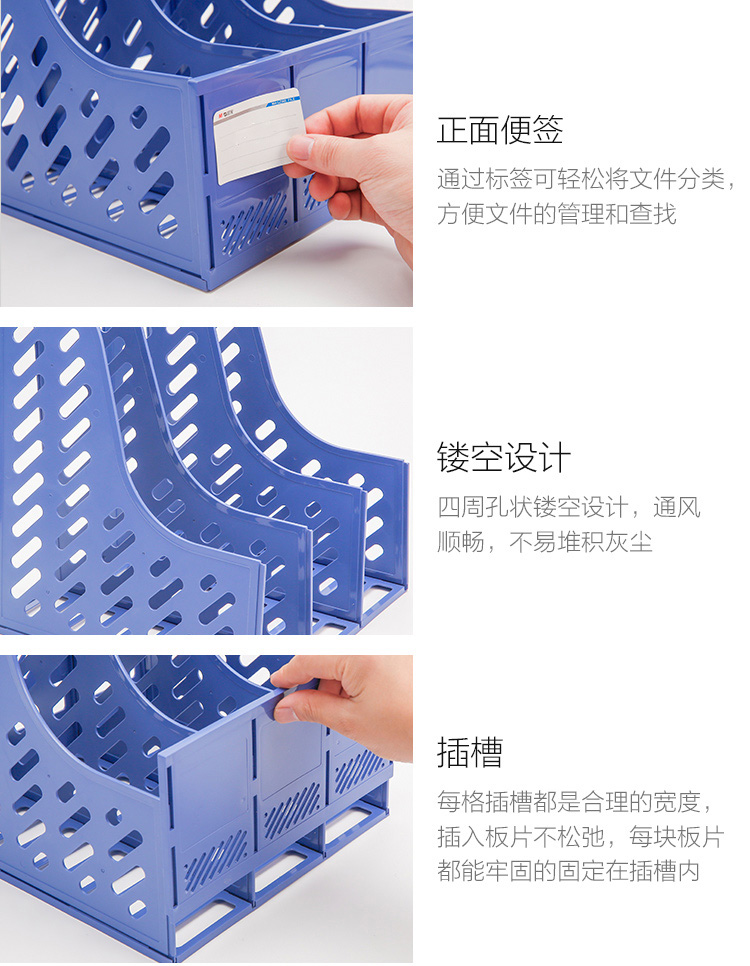 正面便签

通过标签可轻松将文件分类，方便文件的管理和查找

镂空设计

四周孔状镂空设计，通风顺畅，不易堆积灰尘

插槽

每格插槽都是合理的宽度，插入板片不松弛，每块板片都能牢固的固定在插槽内