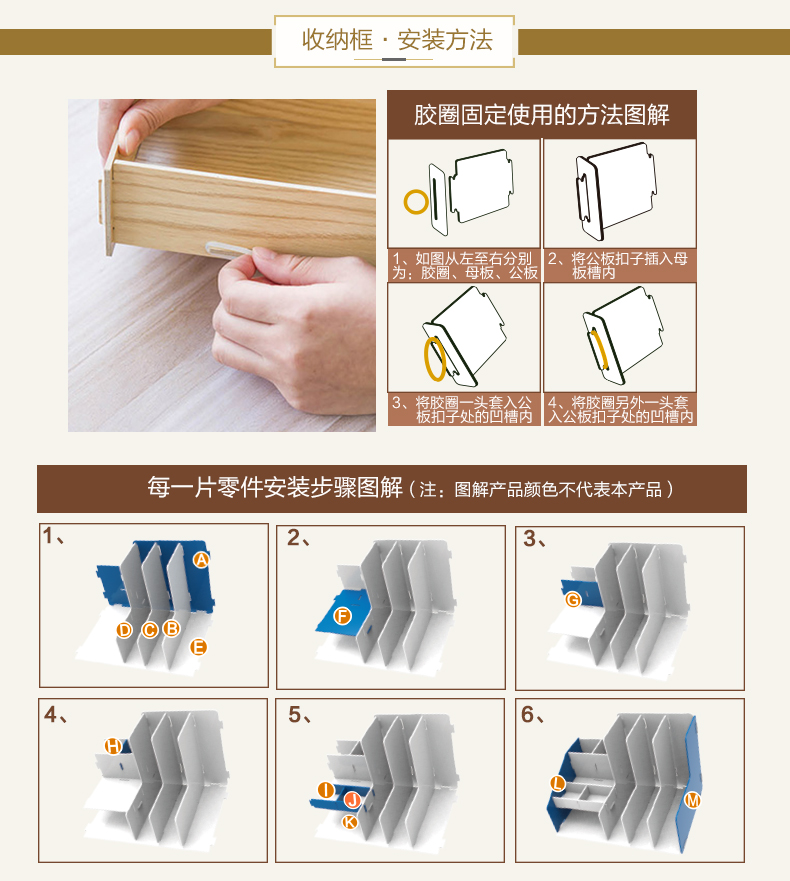 收纳框 · 安装方法

胶圈固定使用的方法图解

1、如图从左至右分别为：胶圈、母板、公板

2、将公板扣子插入母板槽内

3、将胶圈一头套入公板扣子处的凹槽内

4、将胶圈另外一头套入公板扣子处的凹槽内

每一片零件安装步骤图解（注：图解产品颜色不代表本产品）

1、
A
D C B
E

2、
F

3、
G

4、
H

5、
I
J
K

6、
L
M