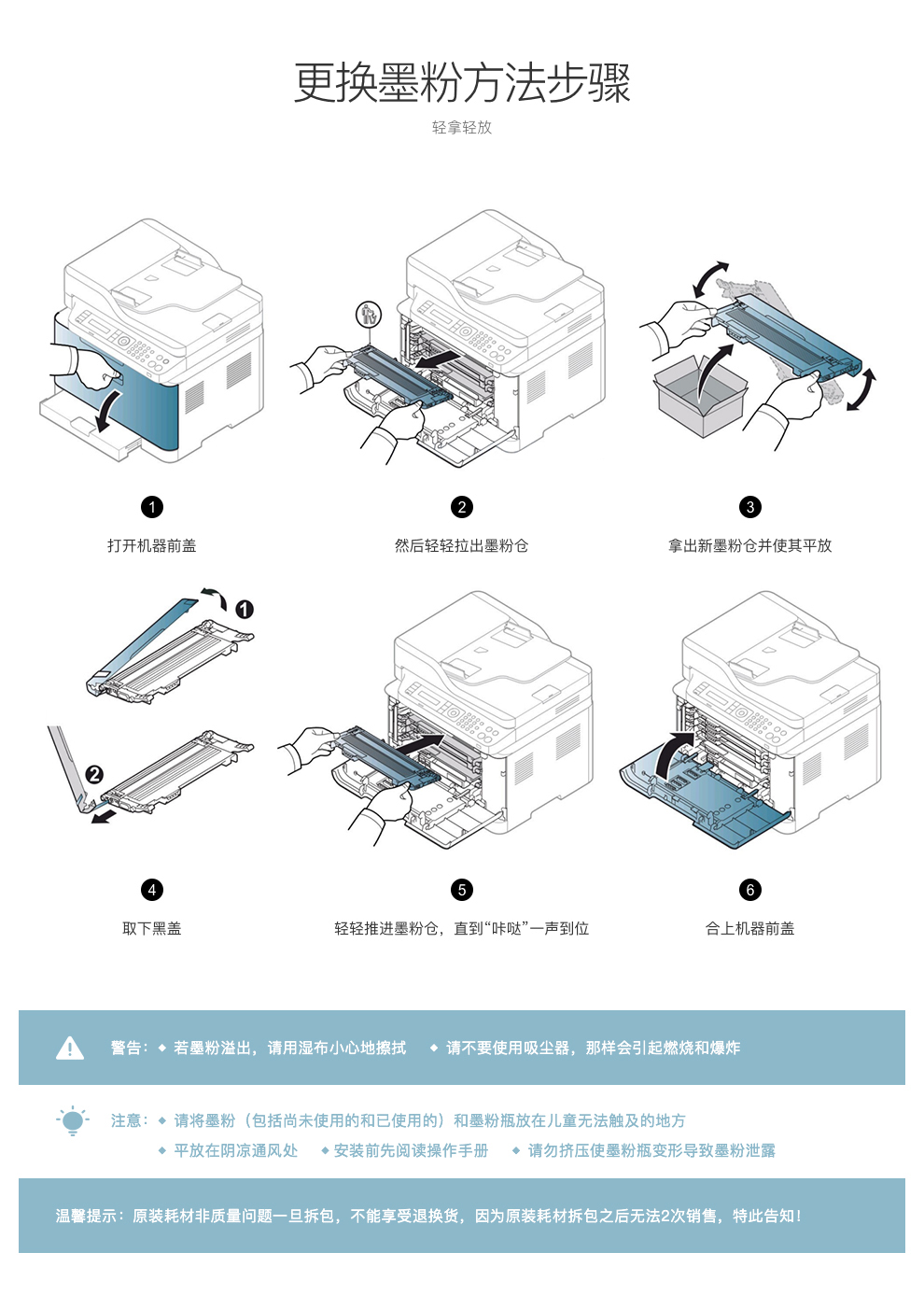 更换墨粉方法步骤

轻拿轻放

1

打开机器前盖

2

然后轻轻拉出墨粉仓

3

拿出新墨粉仓并使其平放

1

2

4

取下黑盖

5

轻轻推进墨粉仓，直到“咔哒”一声到位

6

合上机器前盖

警告：◆ 若墨粉溢出，请用湿布小心地擦拭 ◆ 请不要使用吸尘器，那样会引起燃烧和爆炸

注意：◆ 请将墨粉（包括尚未使用的和已使用的）和墨粉瓶放在儿童无法触及的地方
◆ 平放在阴凉通风处 ◆ 安装前先阅读操作手册 ◆ 请勿挤压使墨粉瓶变形导致墨粉泄露

温馨提示：原装耗材非质量问题一旦拆包，不能享受退换货，因为原装耗材拆包之后无法2次销售，特此告知！