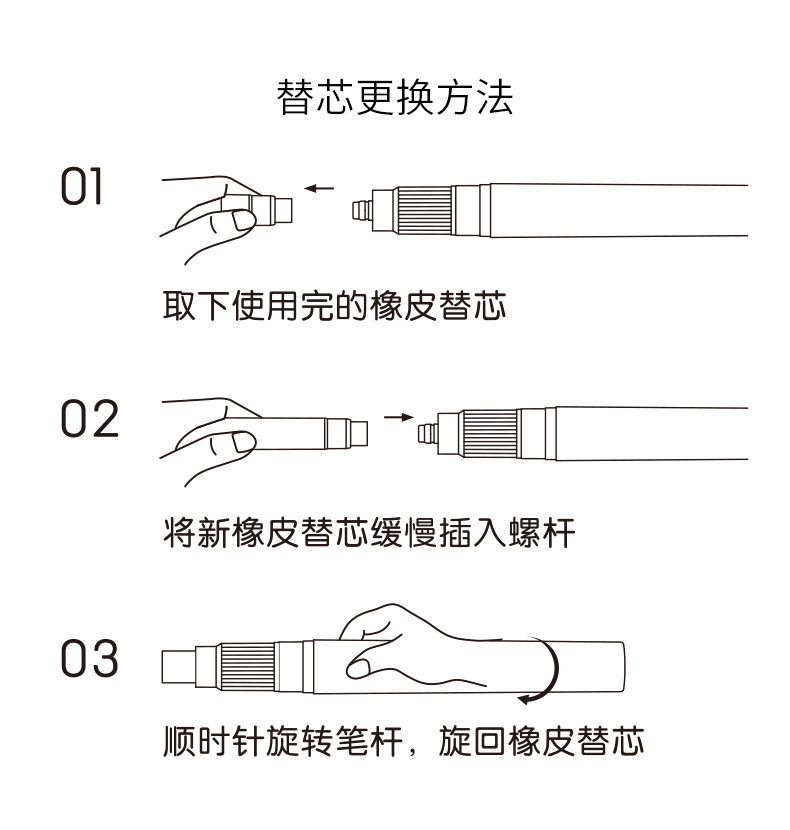 替芯更换方法

01

取下使用完的橡皮替芯

02

将新橡皮替芯缓慢插入螺杆

03

顺时针旋转笔杆，旋回橡皮替芯