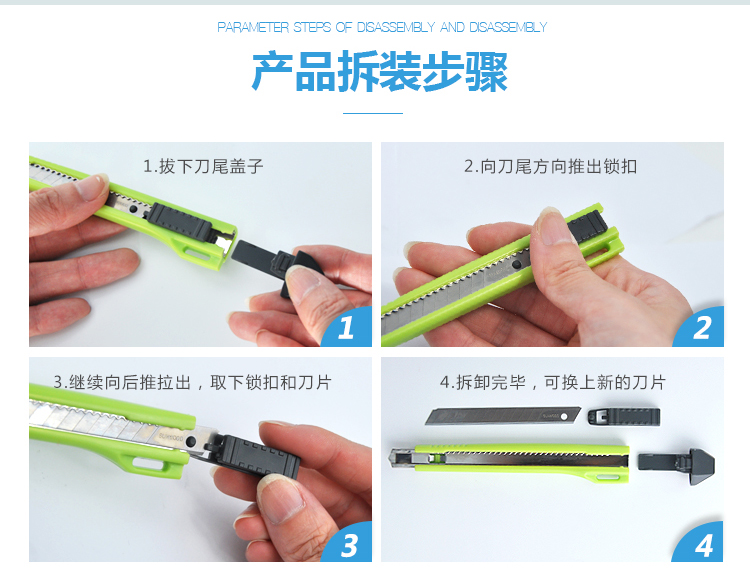 PARAMETER STEPS OF DISASSEMBLY AND DISASSEMBLY

产品拆装步骤

1.拔下刀尾盖子

1

2.向刀尾方向推出锁扣

2

3.继续向后推拉出，取下锁扣和刀片

3

4.拆卸完毕，可换上新的刀片

4