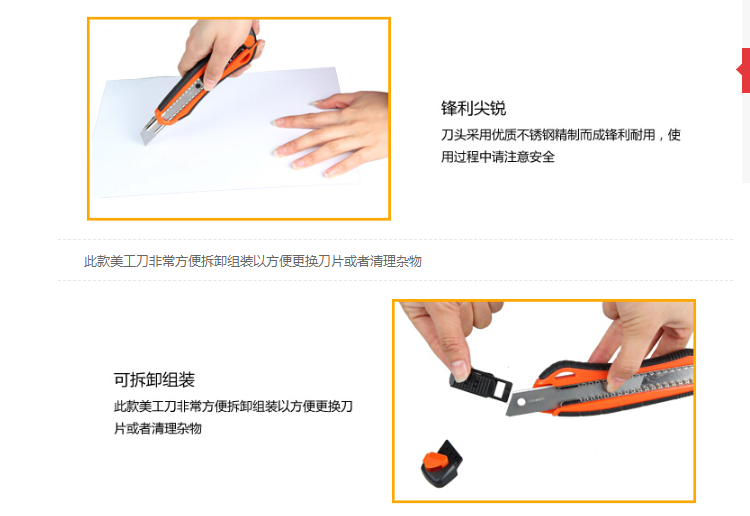 锋利尖锐

刀头采用优质不锈钢精制而成锋利耐用，使用过程中请注意安全

此款美工刀非常方便拆卸组装以方便更换刀片或者清理杂物

可拆卸组装

此款美工刀非常方便拆卸组装以方便更换刀片或者清理杂物