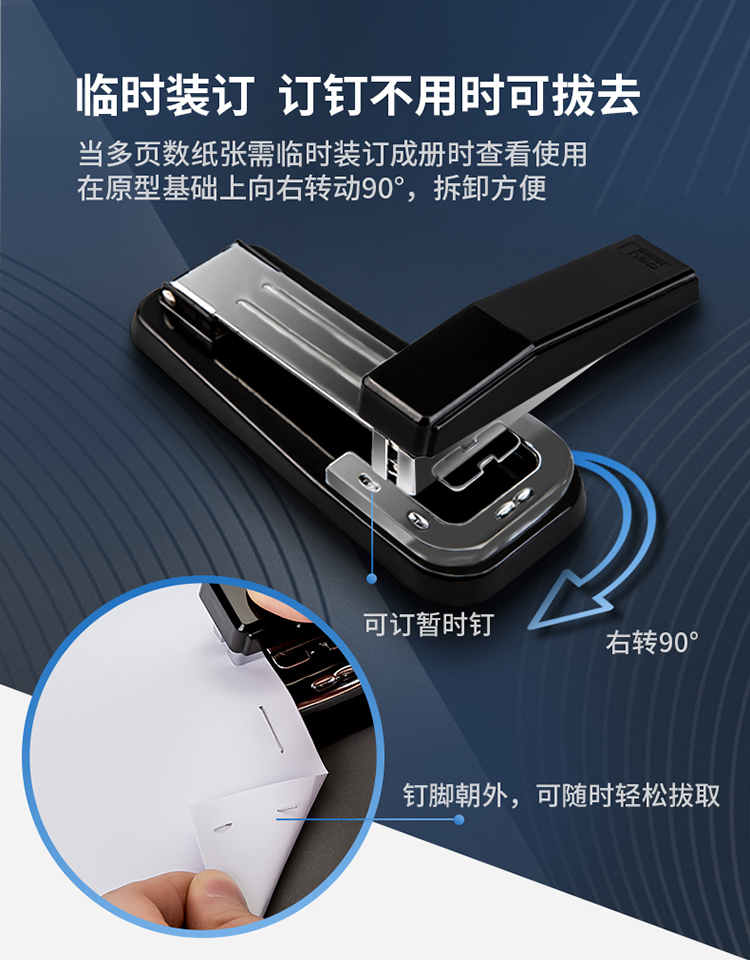 临时装订 订钉不用时可拔去

当多页数纸张需临时装订成册时查看使用
在原型基础上向右转动90°，拆卸方便

可订暂时钉

右转90°

钉脚朝外，可随时轻松拔取